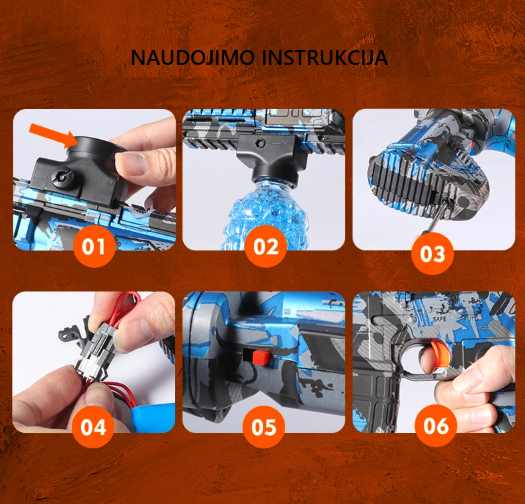 NAUDOJIMO INSTRUKCIJA

01

02

03

04

05

SAFE

06