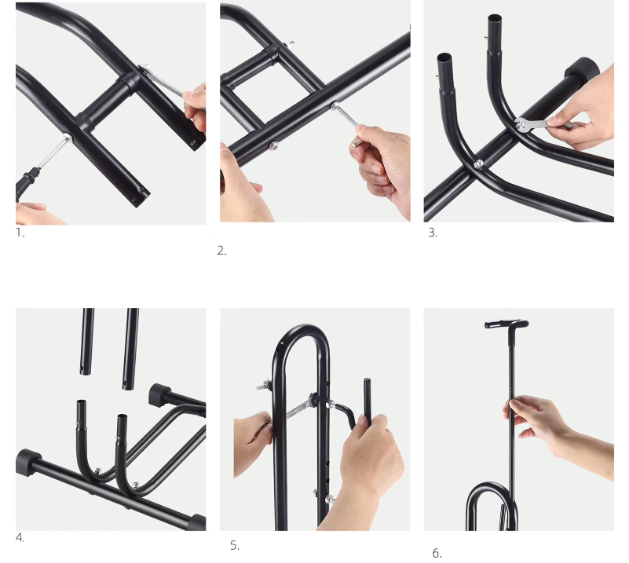 1.

2.

3.

4.

5.

6.